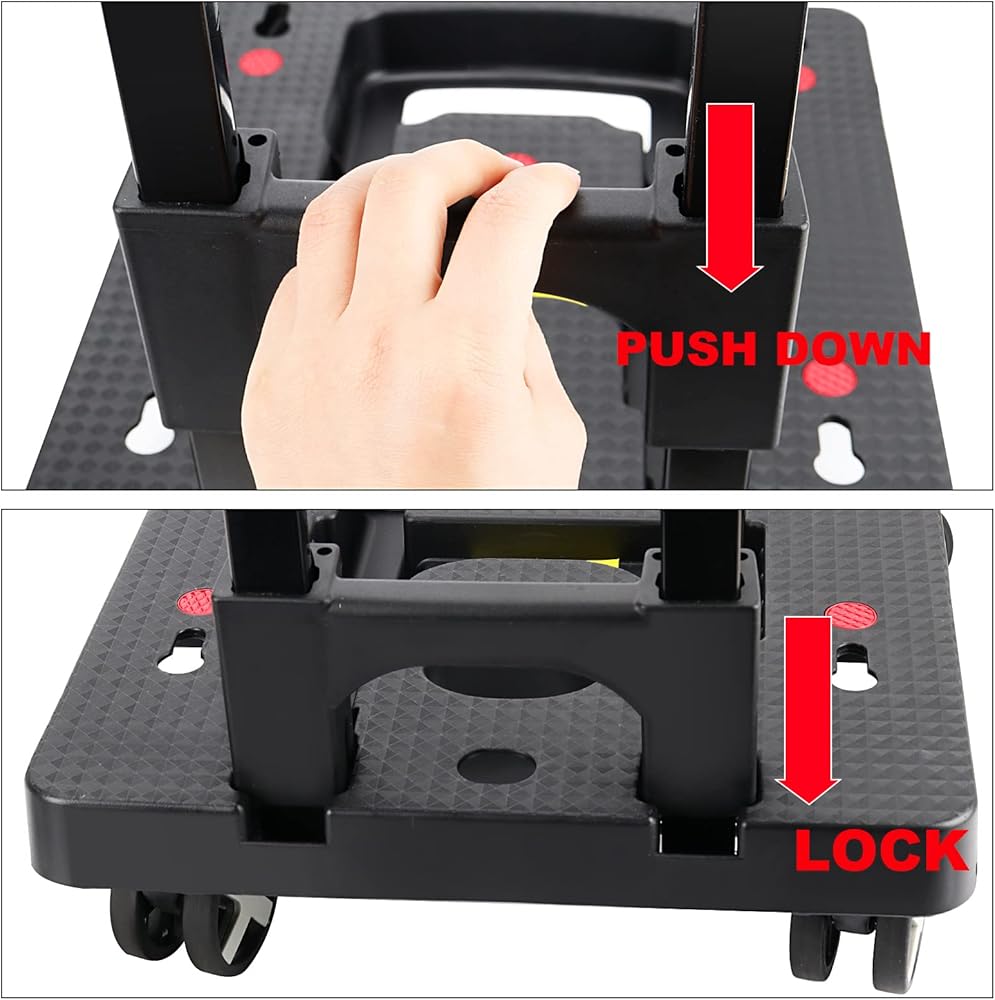 PUSH DOWN

LOCK