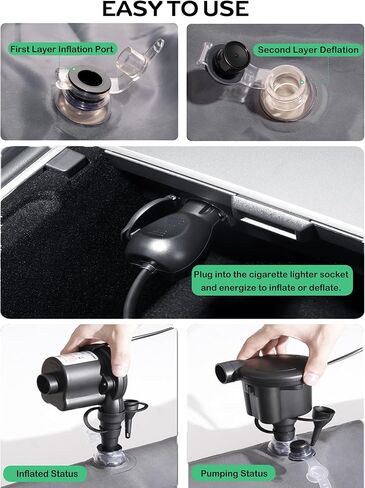 EASY TO USE

First Layer Inflation Port

Second Layer Deflation

Plug into the cigarette lighter socket and energize to inflate or deflate.

Inflated Status

Pumping Status