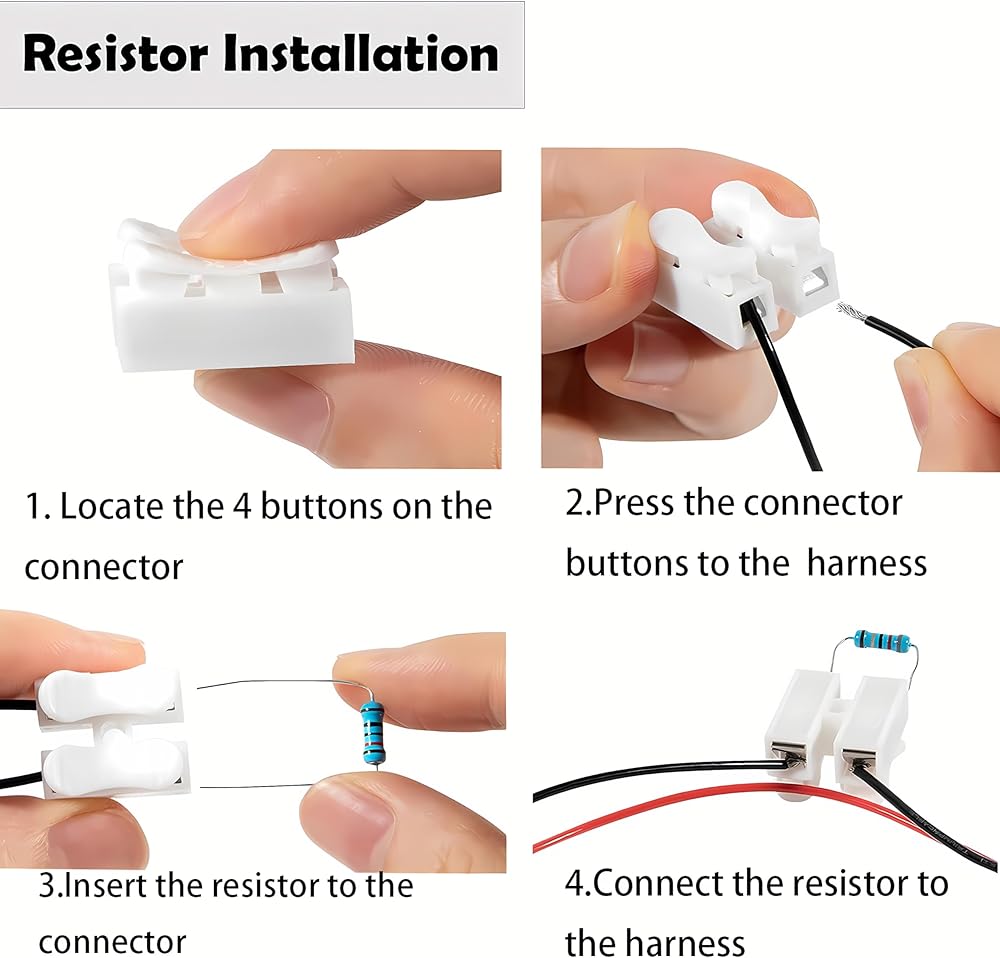 Resistor Installation

1. Locate the 4 buttons on the connector

2.Press the connector buttons to the harness

3.Insert the resistor to the connector

4.Connect the resistor to the harness