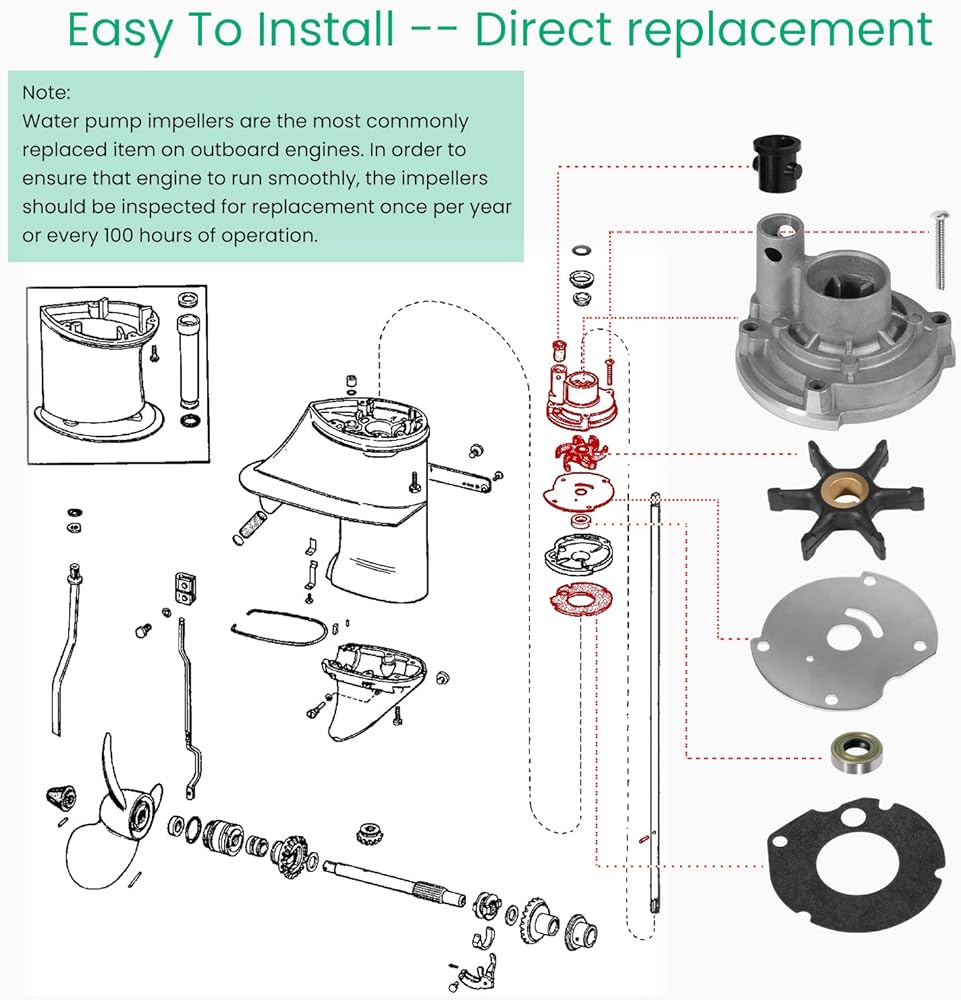 Easy To Install -- Direct replacement

Note:
Water pump impellers are the most commonly replaced item on outboard engines. In order to ensure that engine to run smoothly, the impellers should be inspected for replacement once per year or every 100 hours of operation.