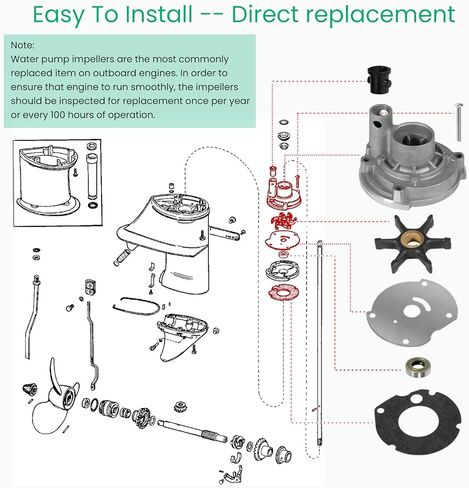 Easy To Install -- Direct replacement

Note:
Water pump impellers are the most commonly replaced item on outboard engines. In order to ensure that engine to run smoothly, the impellers should be inspected for replacement once per year or every 100 hours of operation.