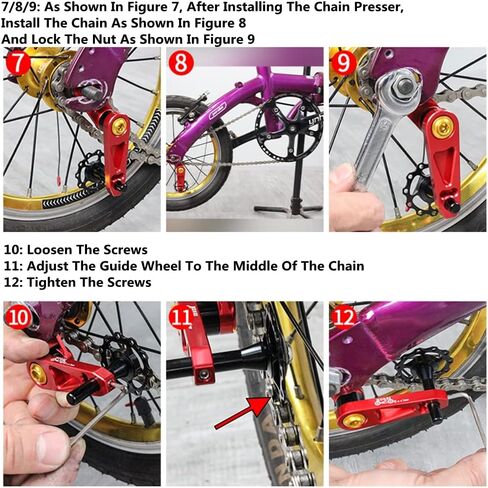 7/8/9: As Shown In Figure 7, After Installing The Chain Presser, Install The Chain As Shown In Figure 8
And Lock The Nut As Shown In Figure 9

7

8

9

10: Loosen The Screws
11: Adjust The Guide Wheel To The Middle Of The Chain
12: Tighten The Screws

10

11

12