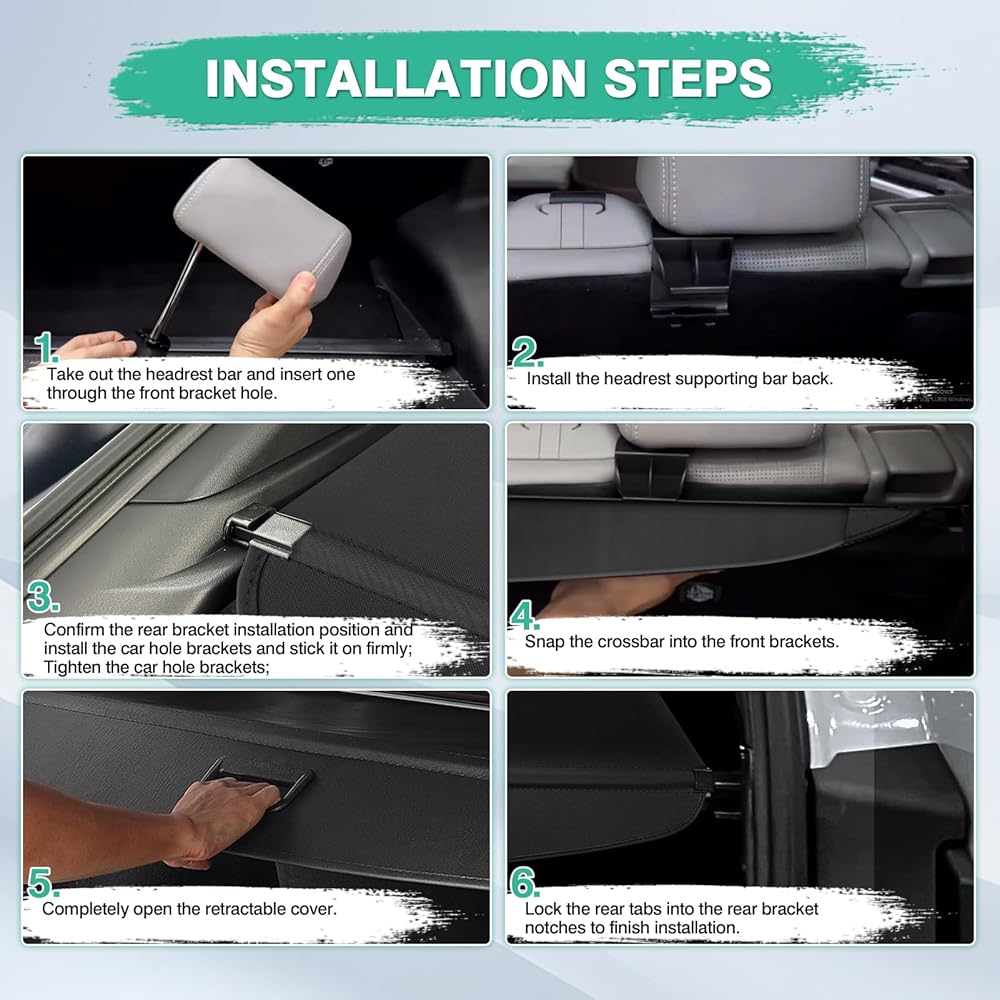 INSTALLATION STEPS

1.
Take out the headrest bar and insert one through the front bracket hole.

2.
Install the headrest supporting bar back.

3.
Confirm the rear bracket installation position and install the car hole brackets and stick it on firmly; Tighten the car hole brackets;

4.
Snap the crossbar into the front brackets.

5.
Completely open the retractable cover.

6.
Lock the rear tabs into the rear bracket notches to finish installation.