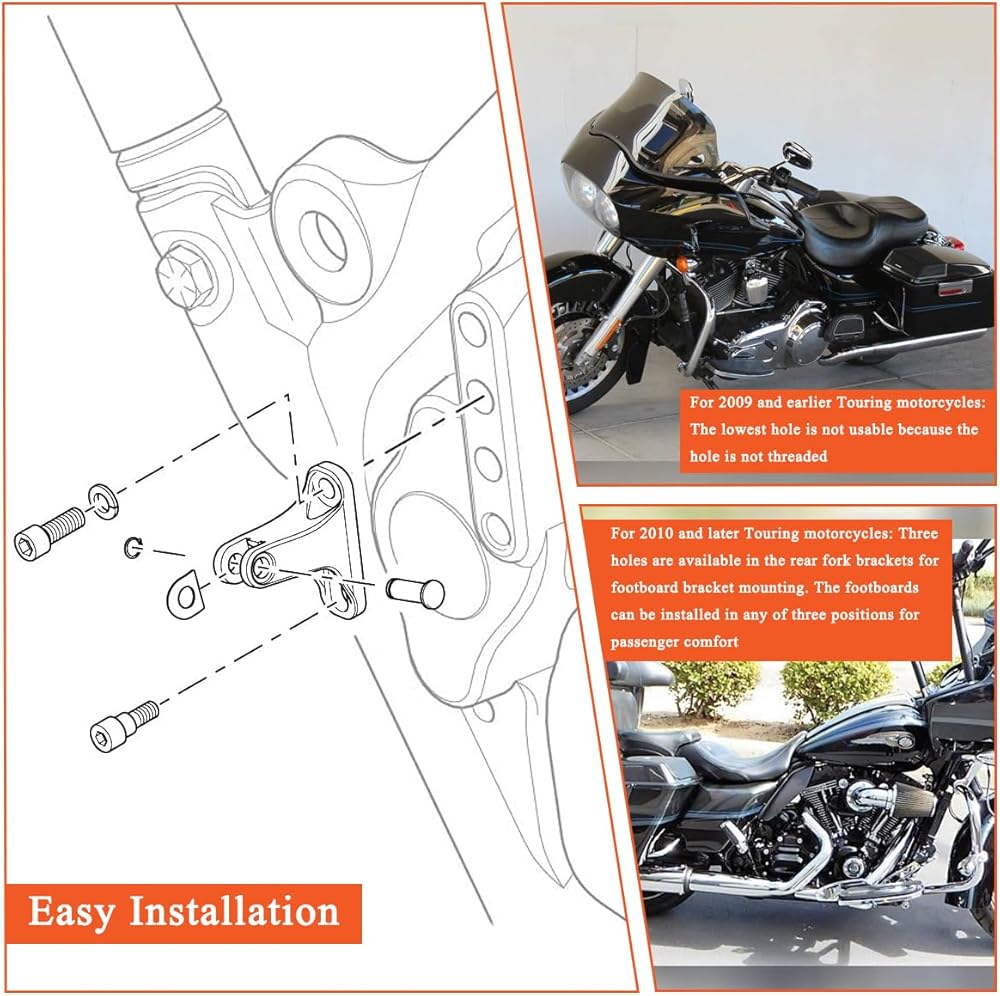 Easy Installation

For 2009 and earlier Touring motorcycles: The lowest hole is not usable because the hole is not threaded

For 2010 and later Touring motorcycles: Three holes are available in the rear fork brackets for footboard bracket mounting. The footboards can be installed in any of three positions for passenger comfort