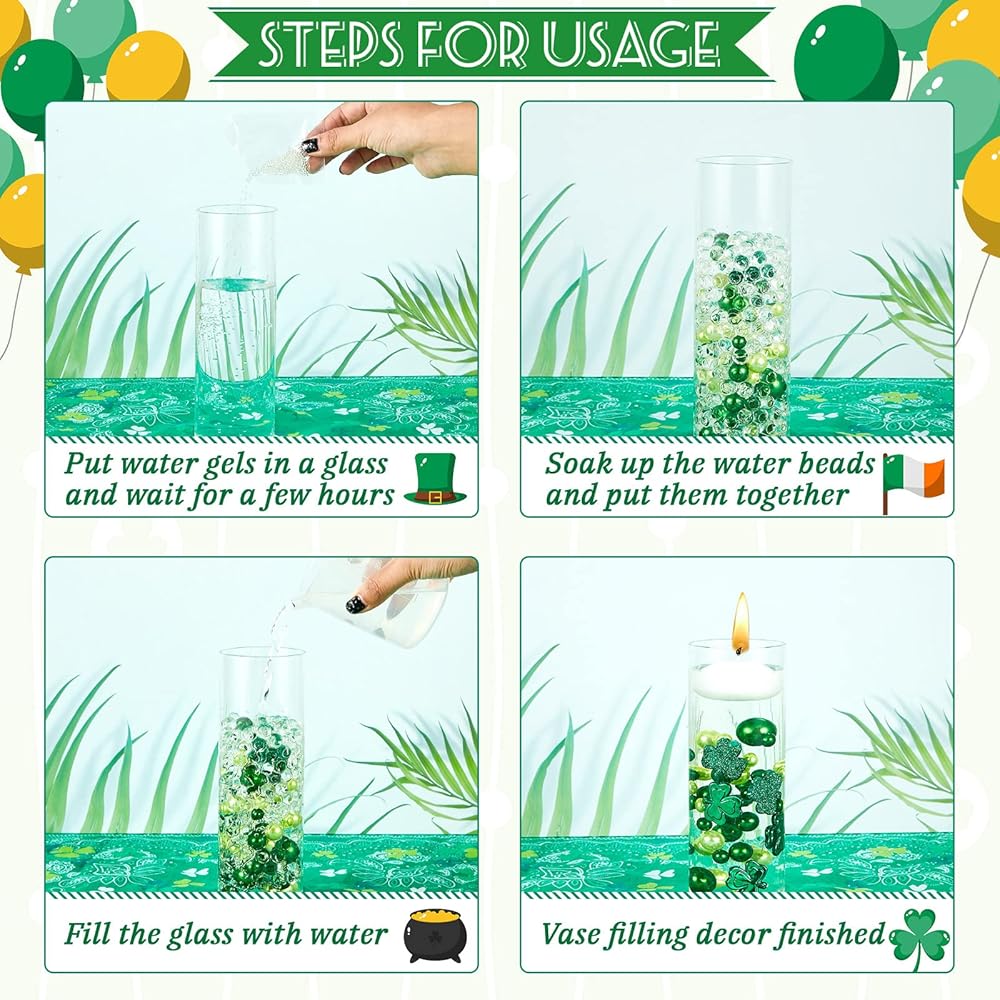 STEPS FOR USAGE

Put water gels in a glass and wait for a few hours

Soak up the water beads and put them together

Fill the glass with water

Vase filling decor finished