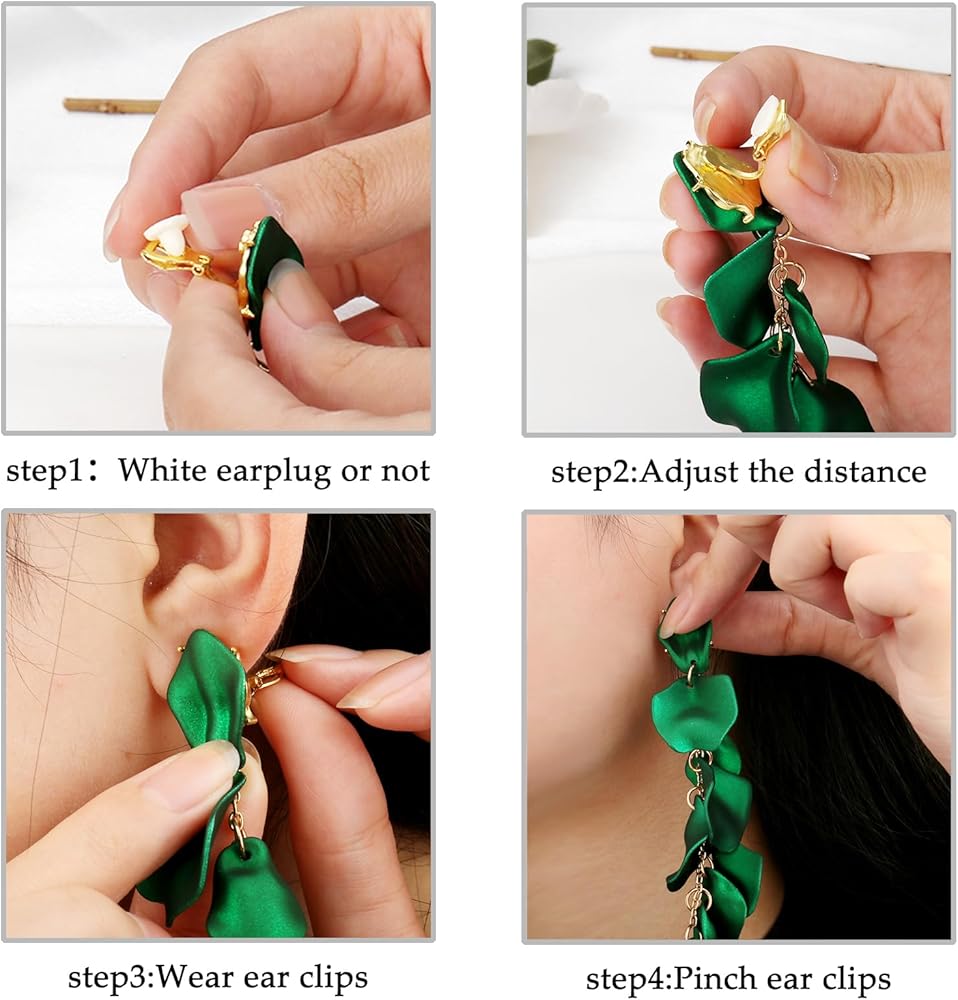 step1：White earplug or not

step2:Adjust the distance

step3:Wear ear clips

step4:Pinch ear clips