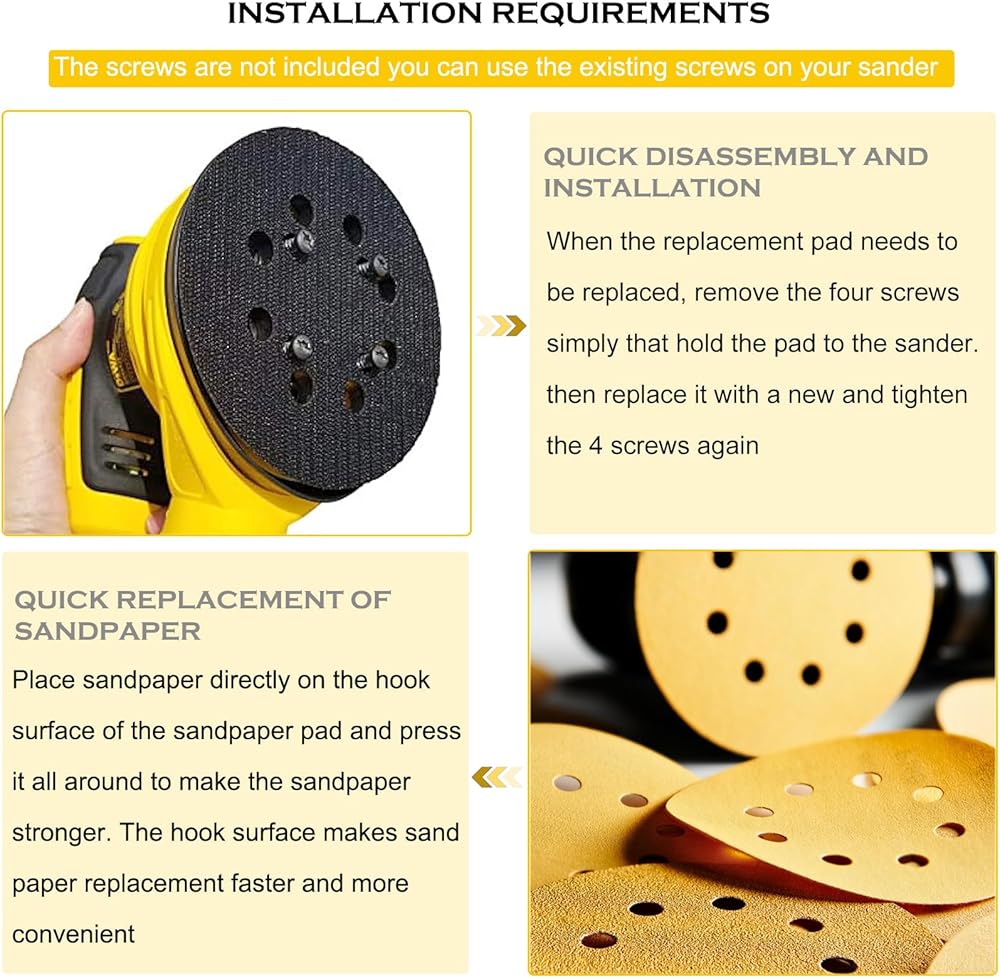 INSTALLATION REQUIREMENTS

The screws are not included you can use the existing screws on your sander

QUICK DISASSEMBLY AND INSTALLATION

When the replacement pad needs to be replaced, remove the four screws simply that hold the pad to the sander. then replace it with a new and tighten the 4 screws again

QUICK REPLACEMENT OF SANDPAPER

Place sandpaper directly on the hook surface of the sandpaper pad and press it all around to make the sandpaper stronger. The hook surface makes sand paper replacement faster and more convenient