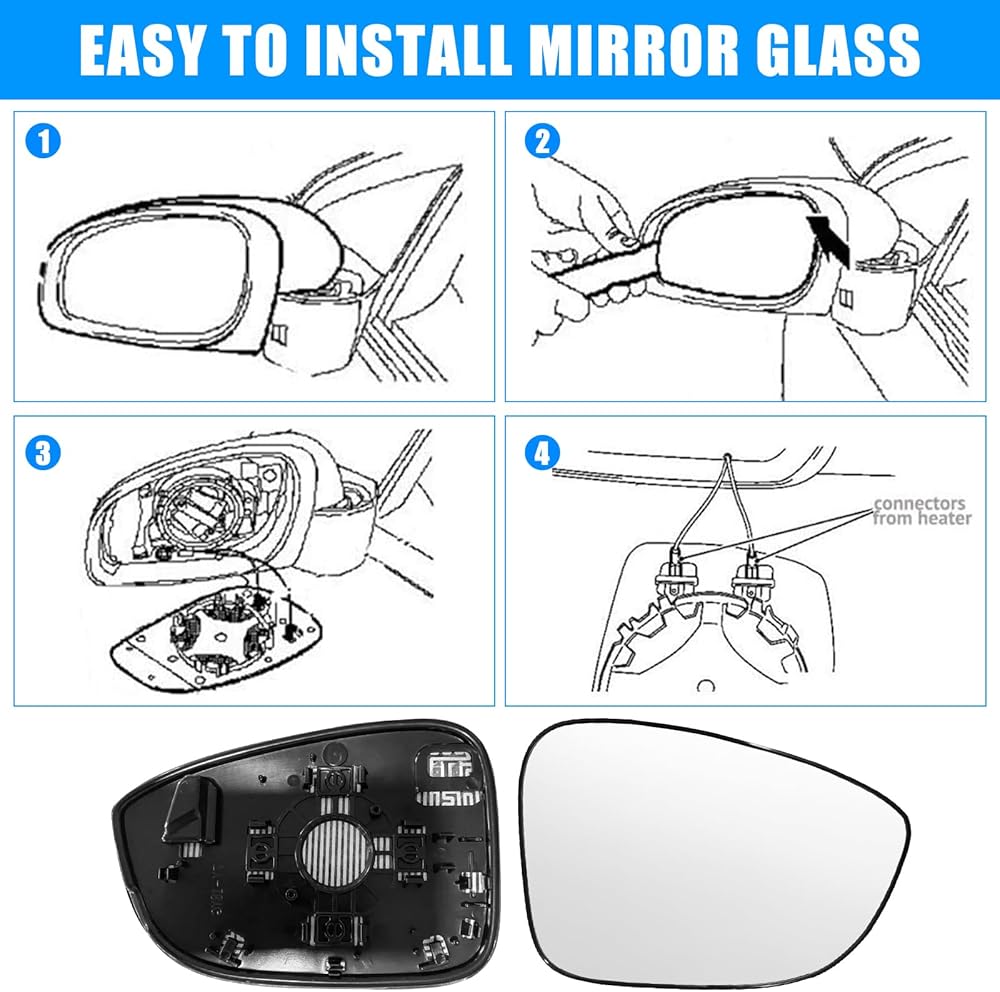 EASY TO INSTALL MIRROR GLASS

1

2

3

4

connectors from heater