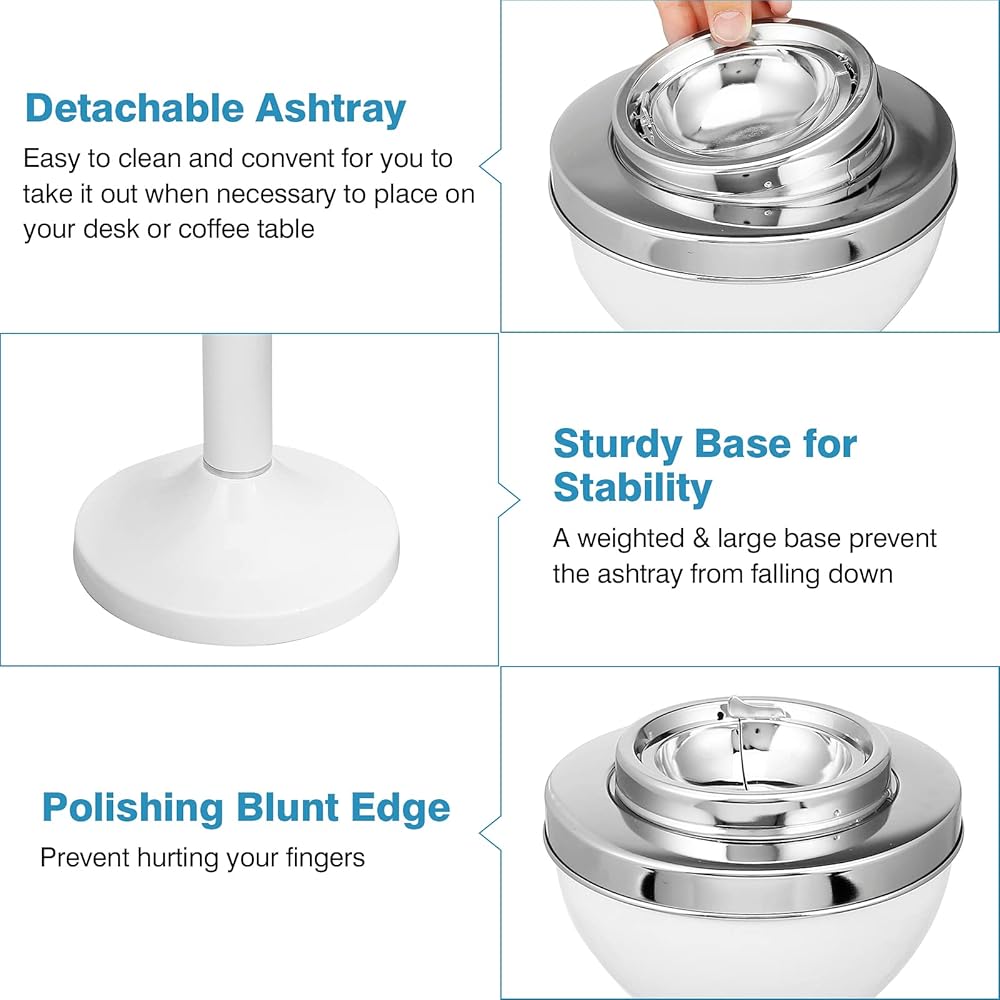 Detachable Ashtray
Easy to clean and convent for you to take it out when necessary to place on your desk or coffee table

Sturdy Base for Stability
A weighted & large base prevent the ashtray from falling down

Polishing Blunt Edge
Prevent hurting your fingers