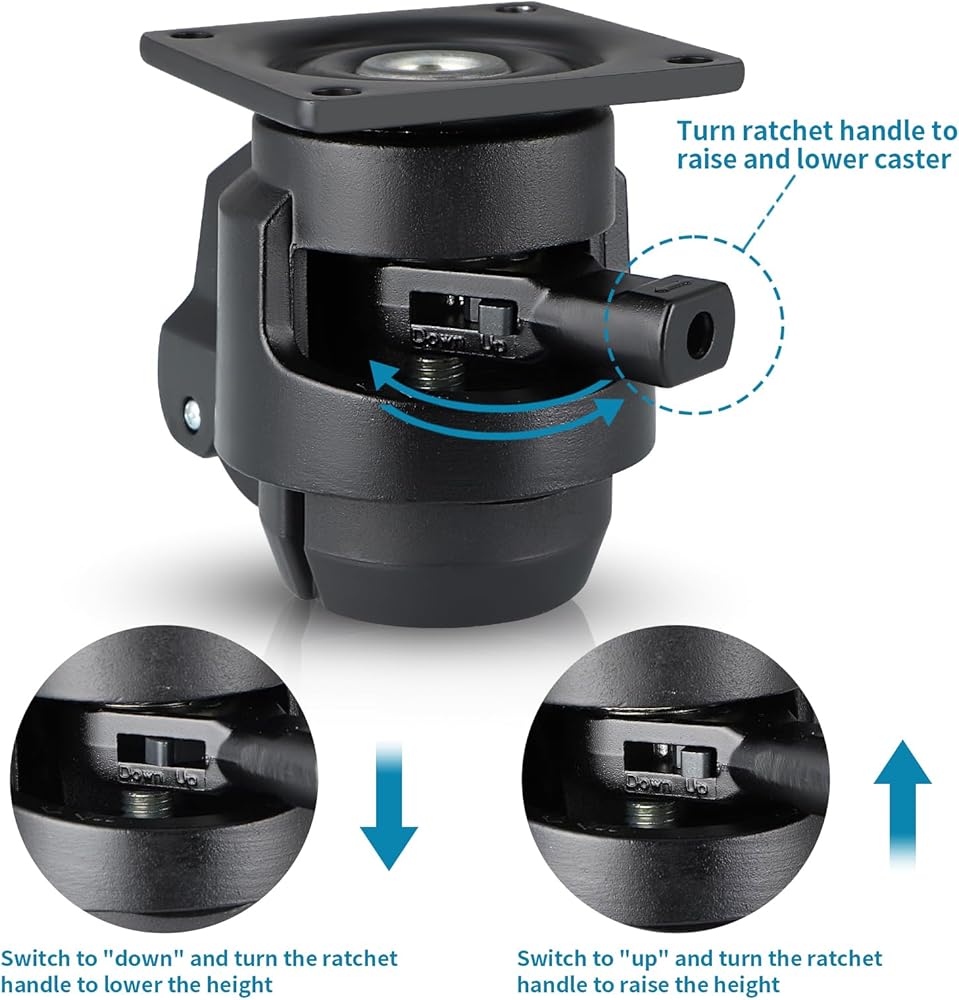 Turn ratchet handle to raise and lower caster

Down Up

Down Up

Down Up

Switch to "down" and turn the ratchet handle to lower the height

Switch to "up" and turn the ratchet handle to raise the height