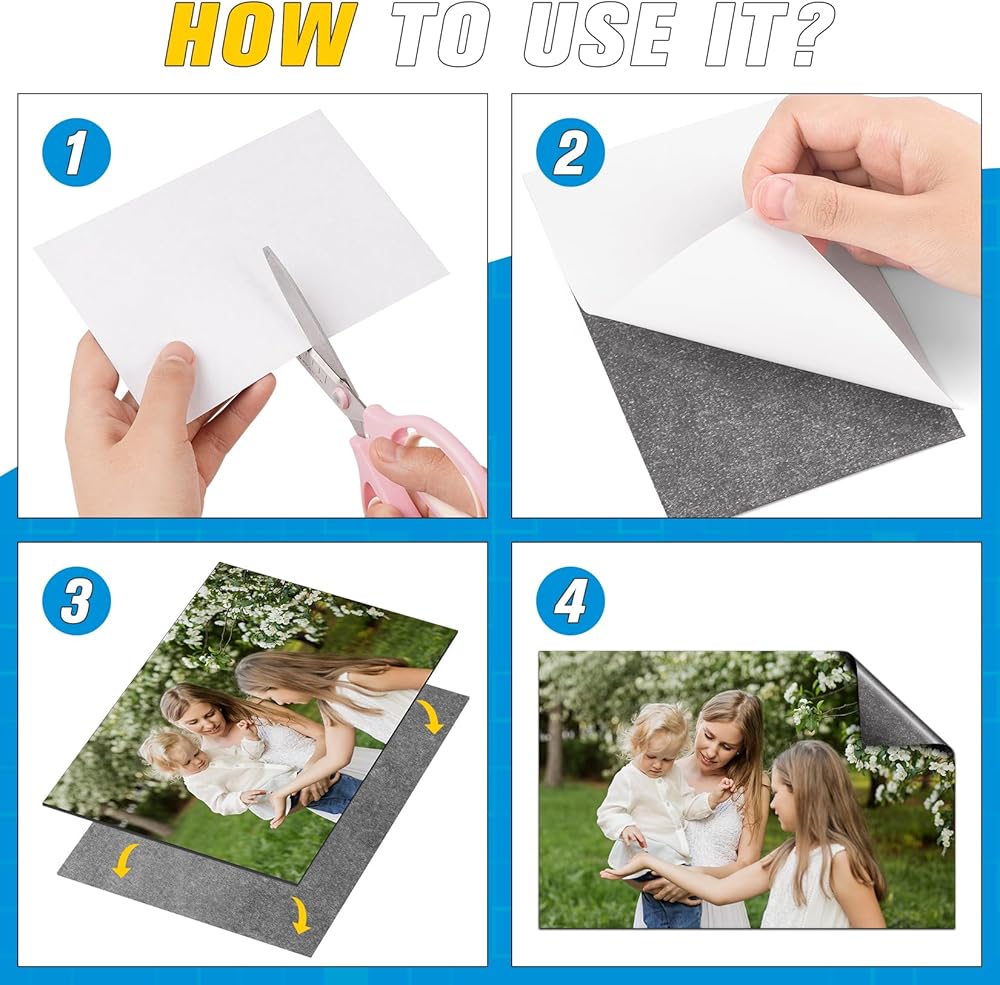 HOW TO USE IT?

1

2

3

4