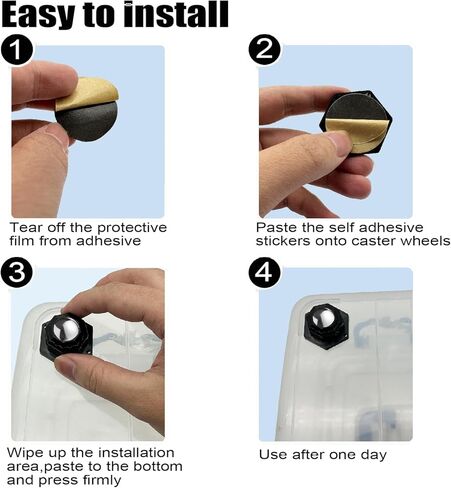 Easy to install

1

Tear off the protective film from adhesive

2

Paste the self adhesive stickers onto caster wheels

3

Wipe up the installation area,paste to the bottom and press firmly

4

Use after one day