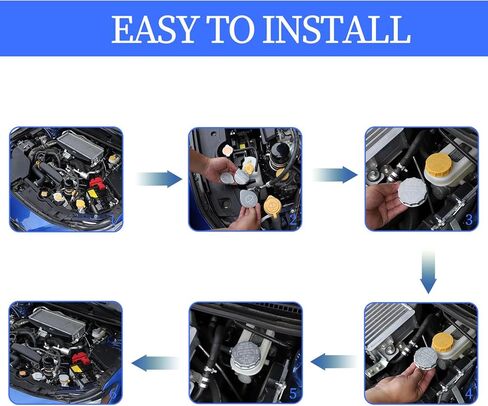 EASY TO INSTALL

2

3

4

5