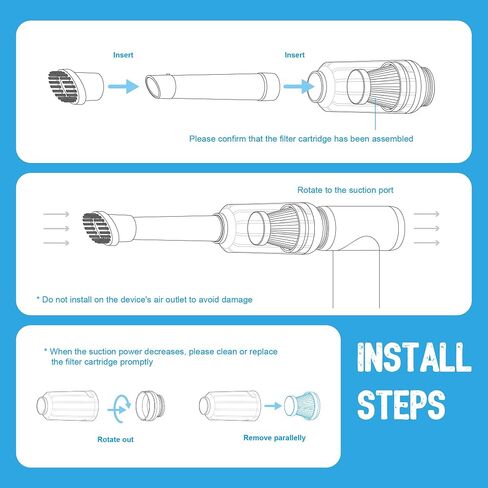 Insert

Insert

Please confirm that the filter cartridge has been assembled

Rotate to the suction port

* Do not install on the device's air outlet to avoid damage

* When the suction power decreases, please clean or replace the filter cartridge promptly

Rotate out

Remove parallelly

INSTALL STEPS