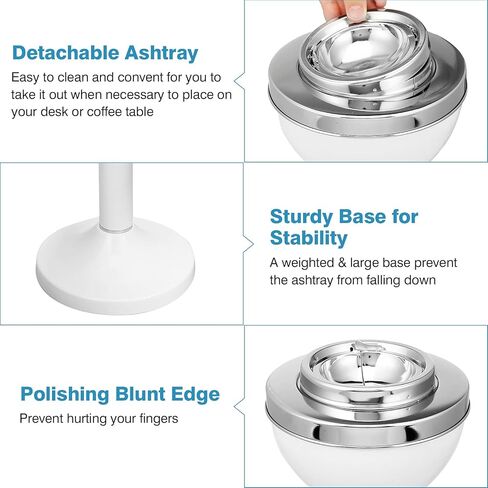 Detachable Ashtray

Easy to clean and convent for you to take it out when necessary to place on your desk or coffee table

Sturdy Base for Stability

A weighted & large base prevent the ashtray from falling down

Polishing Blunt Edge

Prevent hurting your fingers