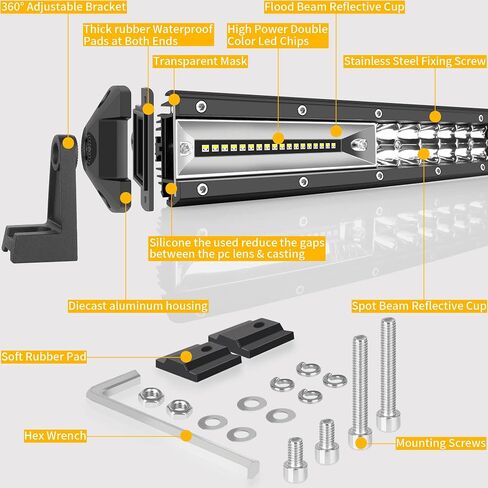 360° Adjustable Bracket

Thick rubber Waterproof Pads at Both Ends

Transparent Mask

High Power Double Color Led Chips

Flood Beam Reflective Cup

Stainless Steel Fixing Screw

Silicone the used reduce the gaps between the pc lens & casting

Diecast aluminum housing

Spot Beam Reflective Cup

Soft Rubber Pad

Hex Wrench

Mounting Screws