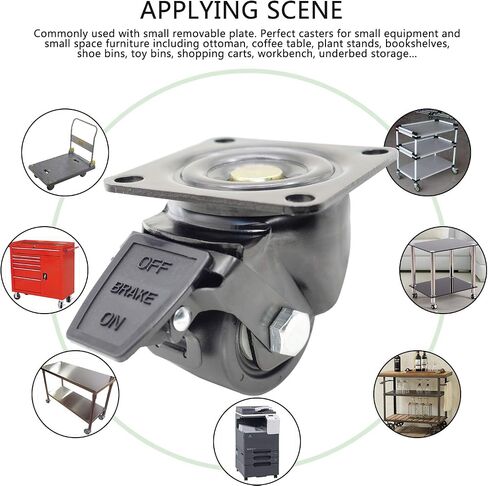 APPLYING SCENE

Commonly used with small removable plate. Perfect casters for small equipment and small space furniture including ottoman, coffee table, plant stands, bookshelves, shoe bins, toy bins, shopping carts, workbench, underbed storage...

OFF
BRAKE
ON