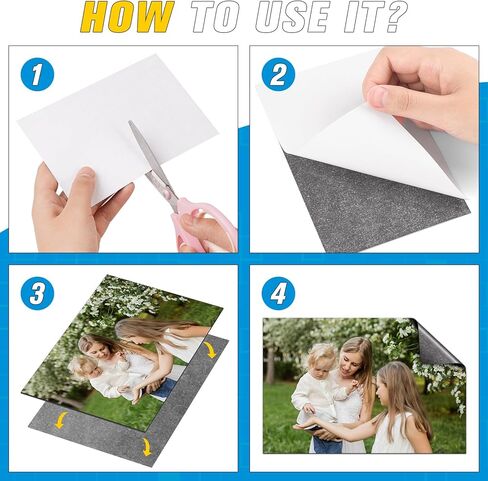 HOW TO USE IT?

1

2

3

4