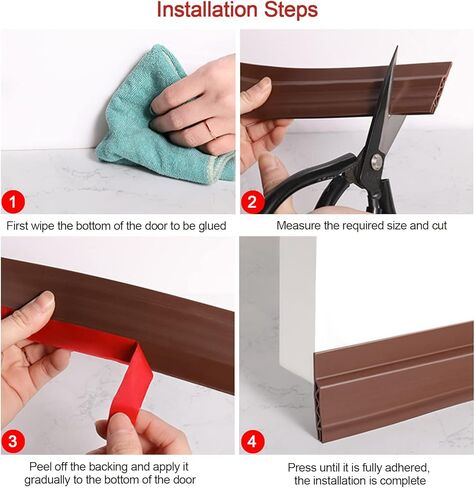 Installation Steps

1

First wipe the bottom of the door to be glued

2

Measure the required size and cut

3

Peel off the backing and apply it gradually to the bottom of the door

4

Press until it is fully adhered, the installation is complete