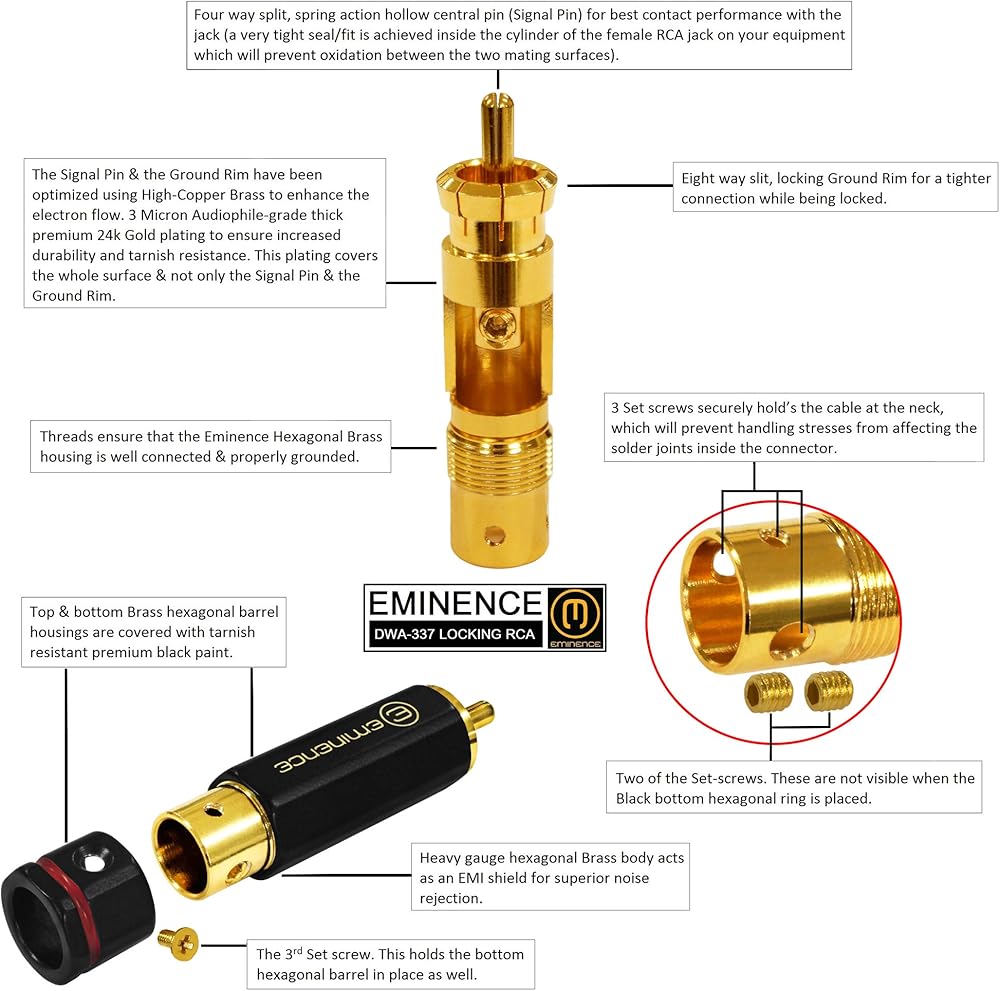 Four way split, spring action hollow central pin (Signal Pin) for best contact performance with the jack (a very tight seal/fit is achieved inside the cylinder of the female RCA jack on your equipment which will prevent oxidation between the two mating surfaces).

The Signal Pin & the Ground Rim have been optimized using High-Copper Brass to enhance the electron flow. 3 Micron Audiophile-grade thick premium 24k Gold plating to ensure increased durability and tarnish resistance. This plating covers the whole surface & not only the Signal Pin & the Ground Rim.

Eight way slit, locking Ground Rim for a tighter connection while being locked.

Threads ensure that the Eminence Hexagonal Brass housing is well connected & properly grounded.

3 Set screws securely hold's the cable at the neck, which will prevent handling stresses from affecting the solder joints inside the connector.

EMINENCE
DWA-337 LOCKING RCA
EMINENCE

Top & bottom Brass hexagonal barrel housings are covered with tarnish resistant premium black paint.

eminence

Two of the Set-screws. These are not visible when the Black bottom hexagonal ring is placed.

Heavy gauge hexagonal Brass body acts as an EMI shield for superior noise rejection.

The 3$^{rd}$ Set screw. This holds the bottom hexagonal barrel in place as well.