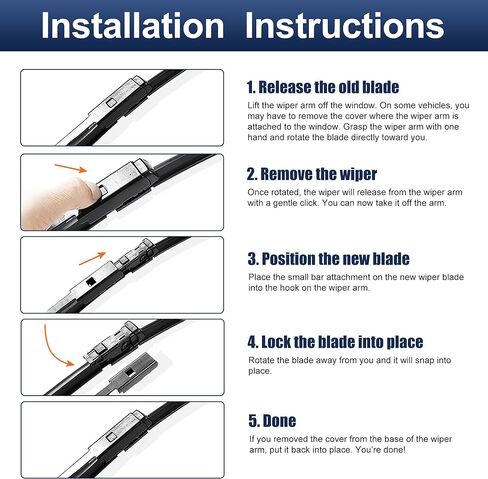 Installation Instructions

1. Release the old blade

Lift the wiper arm off the window. On some vehicles, you may have to remove the cover where the wiper arm is attached to the window. Grasp the wiper arm with one hand and rotate the blade directly toward you.

2. Remove the wiper

Once rotated, the wiper will release from the wiper arm with a gentle click. You can now take it off the arm.

3. Position the new blade

Place the small bar attachment on the new wiper blade into the hook on the wiper arm.

4. Lock the blade into place

Rotate the blade away from you and it will snap into place.

5. Done

If you removed the cover from the base of the wiper arm, put it back into place. You're done!