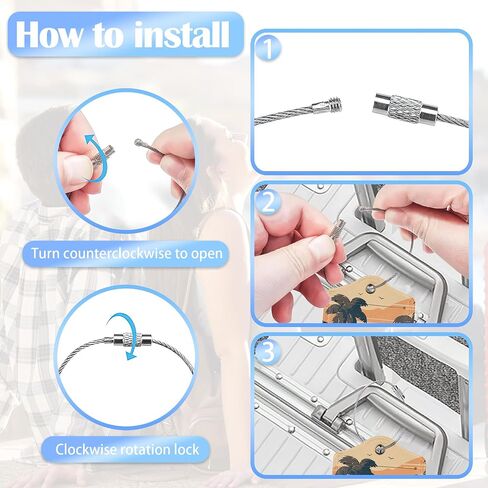 How to install

Turn counterclockwise to open

Clockwise rotation lock

1

2

3