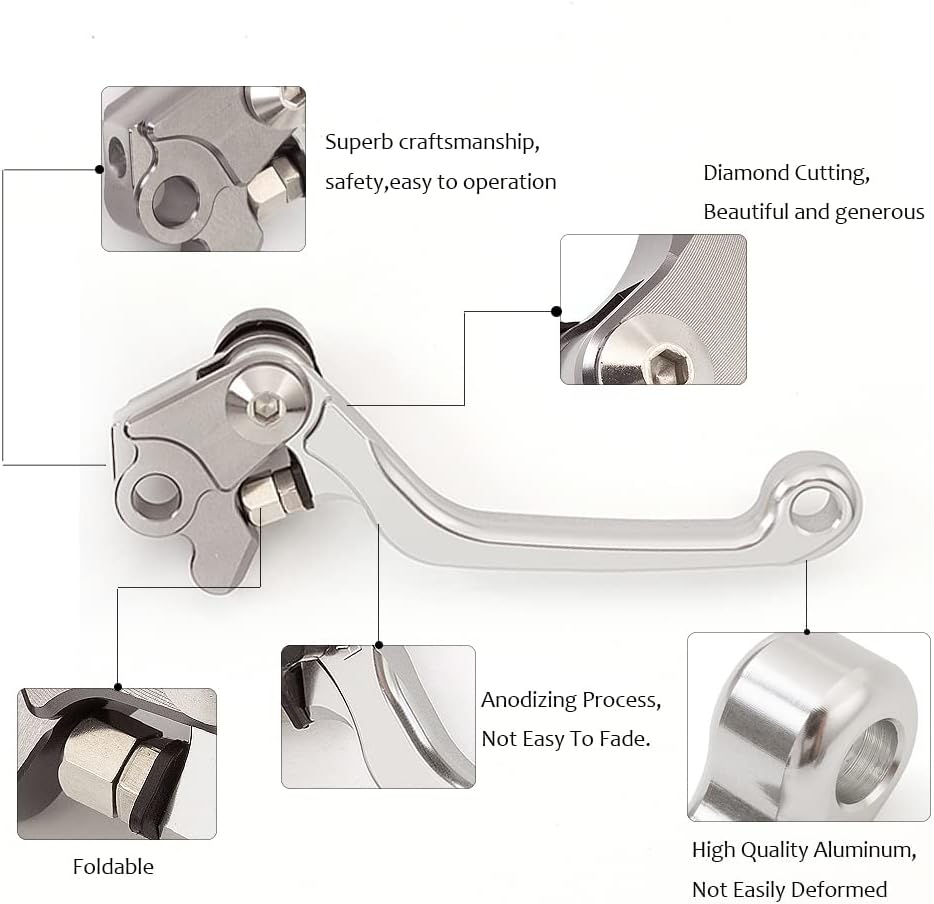 Superb craftsmanship, safety,easy to operation

Diamond Cutting, Beautiful and generous

Anodizing Process, Not Easy To Fade.

Foldable

High Quality Aluminum, Not Easily Deformed