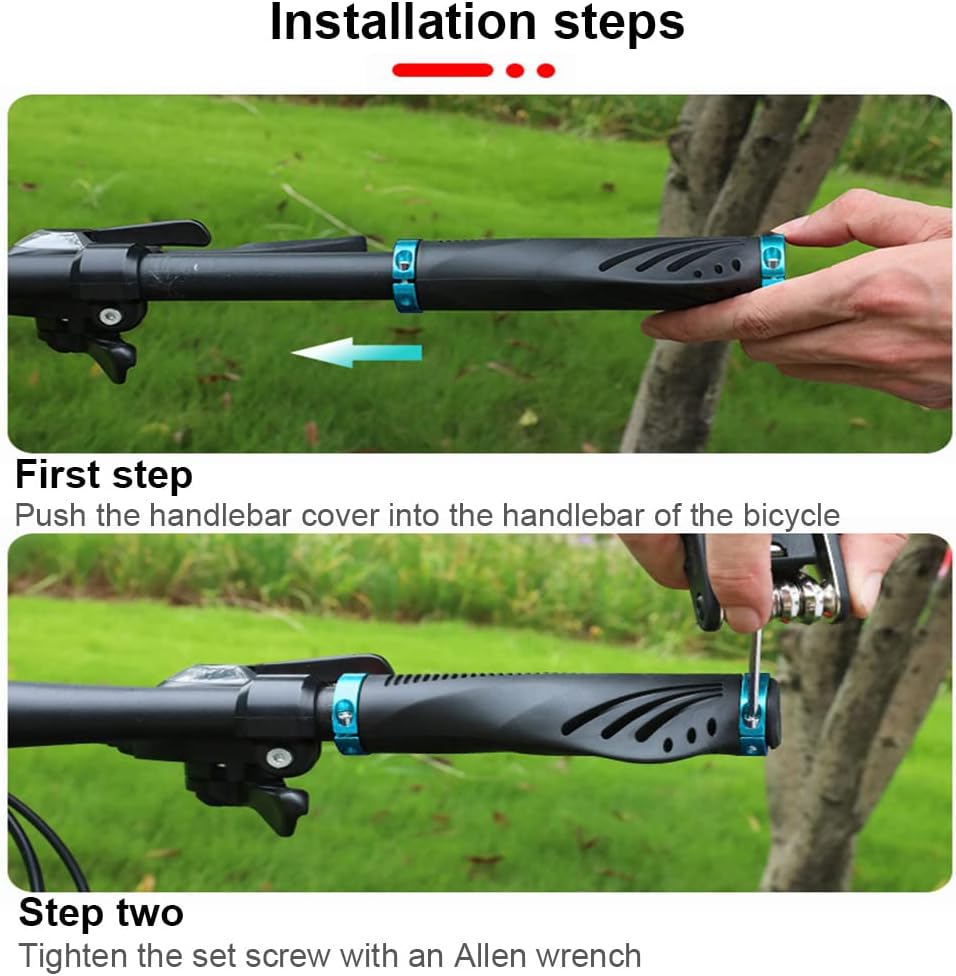 Installation steps

First step
Push the handlebar cover into the handlebar of the bicycle

Step two
Tighten the set screw with an Allen wrench