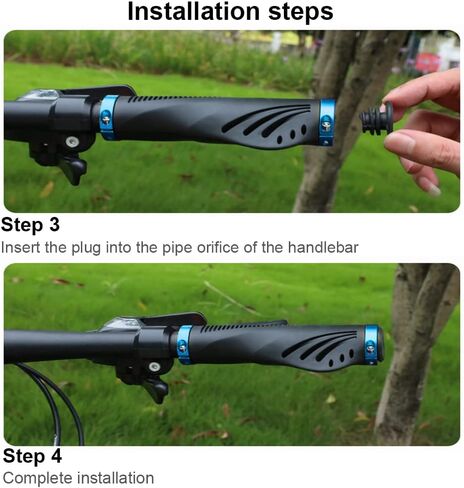 Installation steps

Step 3
Insert the plug into the pipe orifice of the handlebar

Step 4
Complete installation