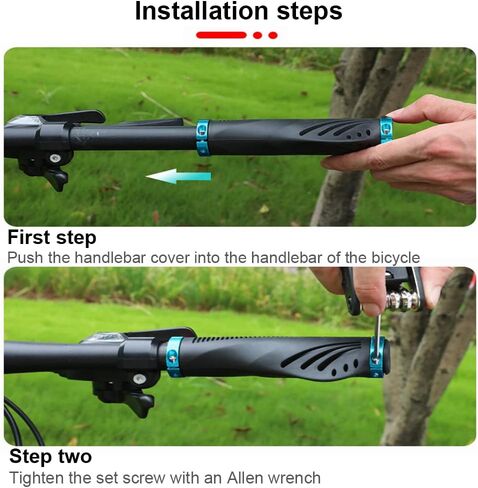 Installation steps

First step
Push the handlebar cover into the handlebar of the bicycle

Step two
Tighten the set screw with an Allen wrench