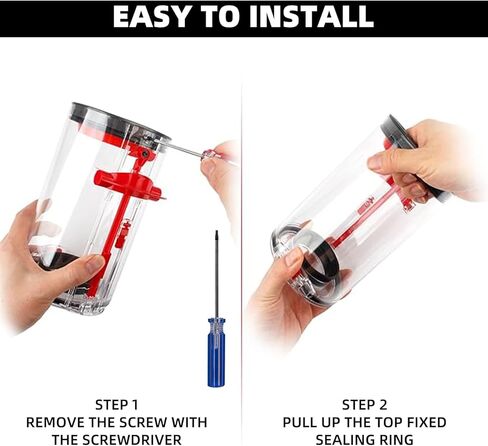 EASY TO INSTALL

STEP 1
REMOVE THE SCREW WITH THE SCREWDRIVER

STEP 2
PULL UP THE TOP FIXED SEALING RING