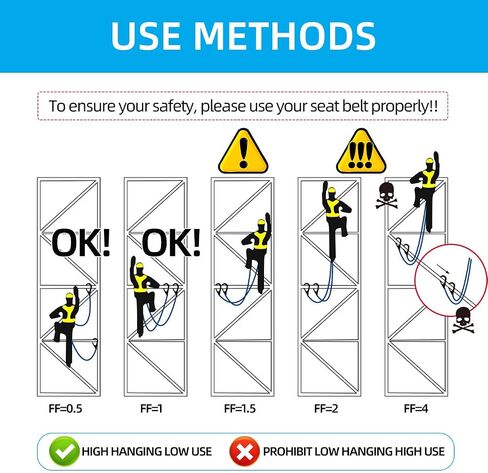 USE METHODS

To ensure your safety, please use your seat belt properly!!

!

!!!

OK!

OK!

FF=0.5

FF=1

FF=1.5

FF=2

FF=4

HIGH HANGING LOW USE

PROHIBIT LOW HANGING HIGH USE