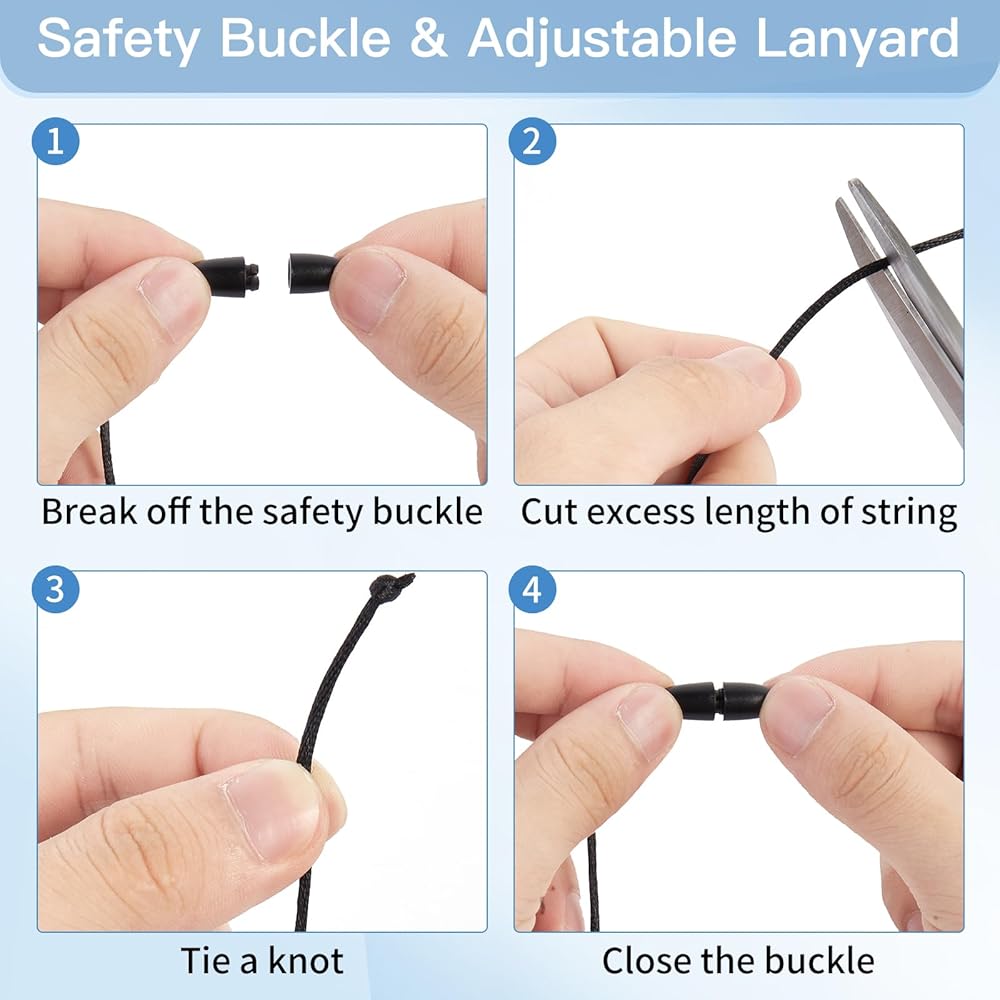 Safety Buckle & Adjustable Lanyard

1

Break off the safety buckle

2

Cut excess length of string

3

Tie a knot

4

Close the buckle