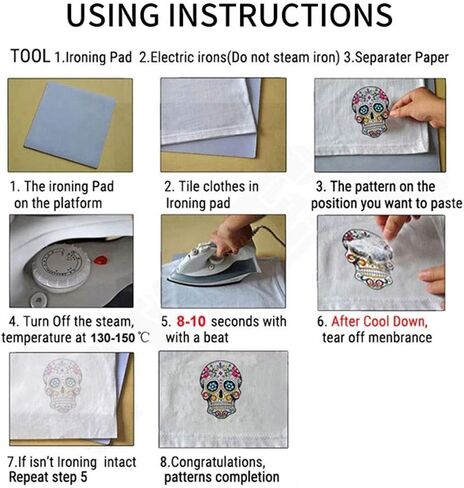 USING INSTRUCTIONS

TOOL 1.Ironing Pad 2.Electric irons(Do not steam iron) 3.Separater Paper

1. The ironing Pad on the platform

2. Tile clothes in Ironing pad

3. The pattern on the position you want to paste

4. Turn Off the steam, temperature at 130-150 ℃

5. 8-10 seconds with with a beat

6. After Cool Down, tear off menbrance

7.If isn't Ironing intact Repeat step 5

8.Congratulations, patterns completion