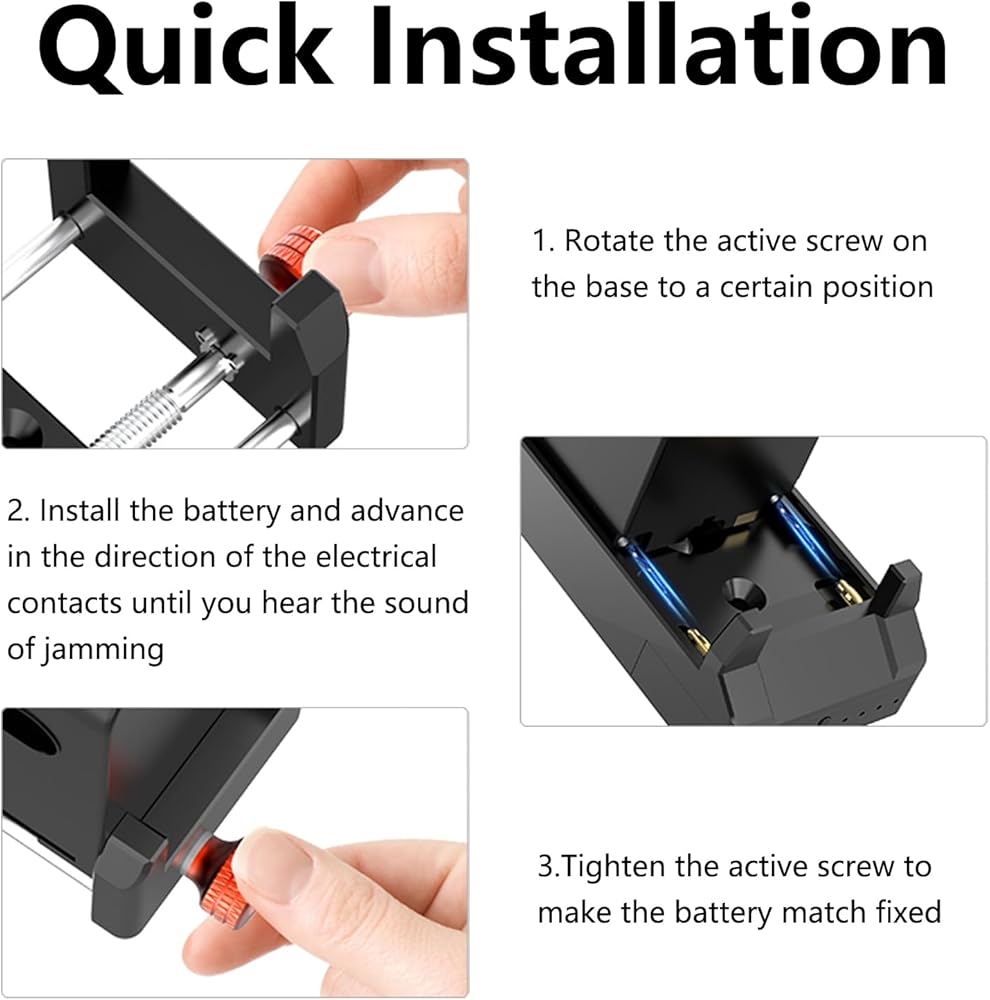 Quick Installation

1. Rotate the active screw on the base to a certain position

2. Install the battery and advance in the direction of the electrical contacts until you hear the sound of jamming

3.Tighten the active screw to make the battery match fixed