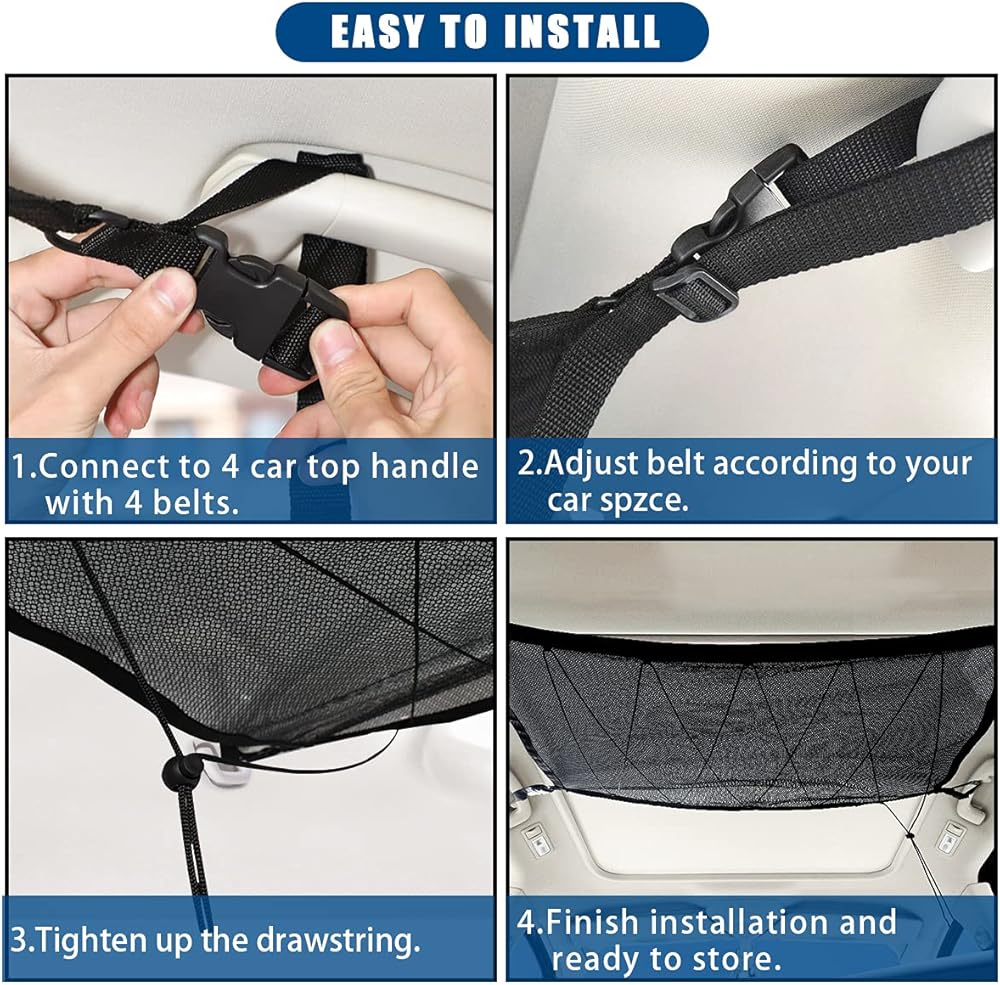 EASY TO INSTALL

1.Connect to 4 car top handle with 4 belts.

2.Adjust belt according to your car spzce.

3.Tighten up the drawstring.

4.Finish installation and ready to store.