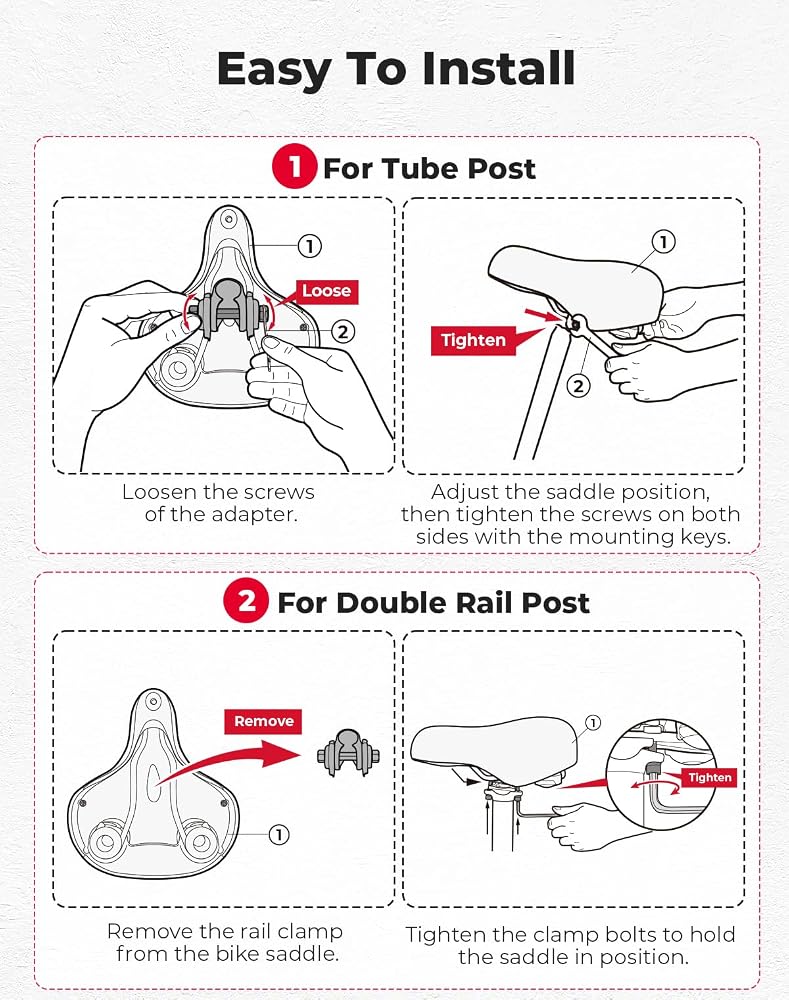 Easy To Install

1 For Tube Post

1
Loose
2

Loosen the screws of the adapter.

1
Tighten
2

Adjust the saddle position, then tighten the screws on both sides with the mounting keys.

2 For Double Rail Post

Remove
1

Remove the rail clamp from the bike saddle.

1
Tighten

Tighten the clamp bolts to hold the saddle in position.