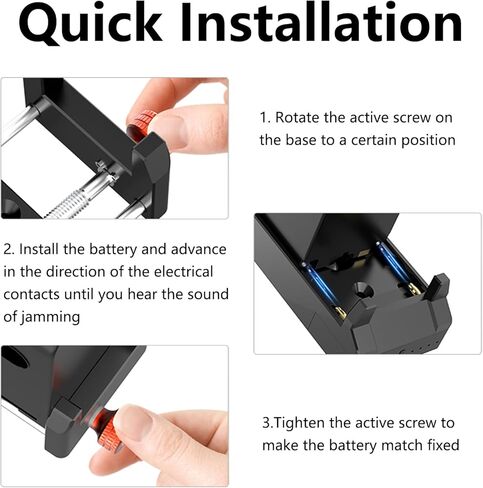 Quick Installation

1. Rotate the active screw on the base to a certain position

2. Install the battery and advance in the direction of the electrical contacts until you hear the sound of jamming

3.Tighten the active screw to make the battery match fixed