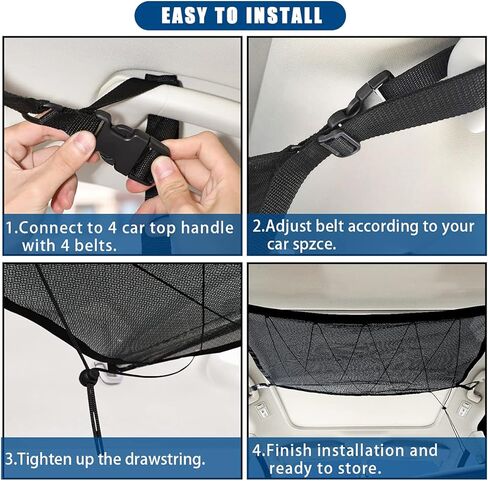 EASY TO INSTALL

1.Connect to 4 car top handle with 4 belts.

2.Adjust belt according to your car spzce.

3.Tighten up the drawstring.

4.Finish installation and ready to store.