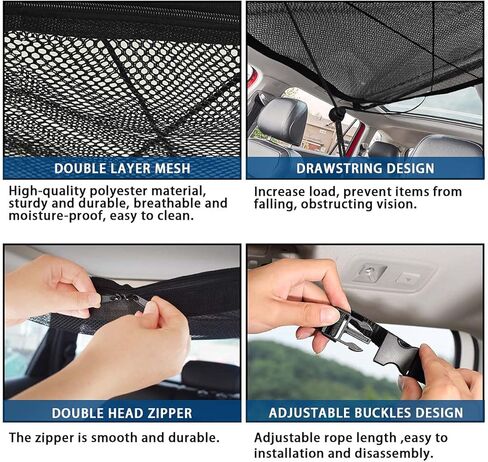 DOUBLE LAYER MESH

High-quality polyester material, sturdy and durable, breathable and moisture-proof, easy to clean.

DRAWSTRING DESIGN

Increase load, prevent items from falling, obstructing vision.

DOUBLE HEAD ZIPPER

The zipper is smooth and durable.

ADJUSTABLE BUCKLES DESIGN

Adjustable rope length ,easy to installation and disassembly.