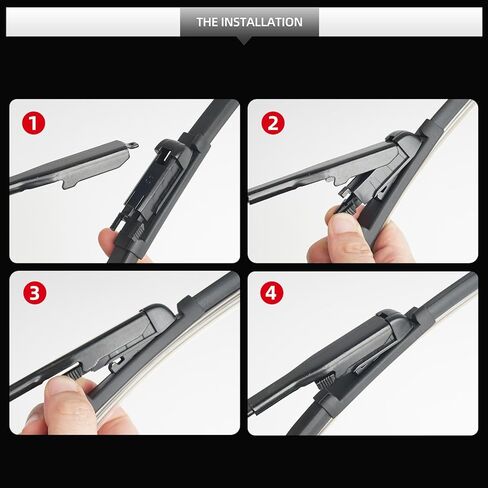 THE INSTALLATION

1

2

3

4