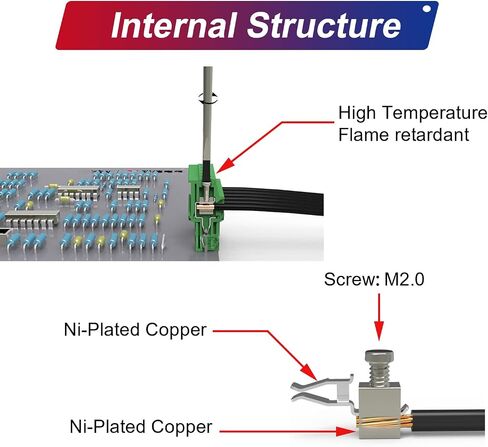 Internal Structure

High Temperature
Flame retardant

Screw: M2.0

Ni-Plated Copper

Ni-Plated Copper