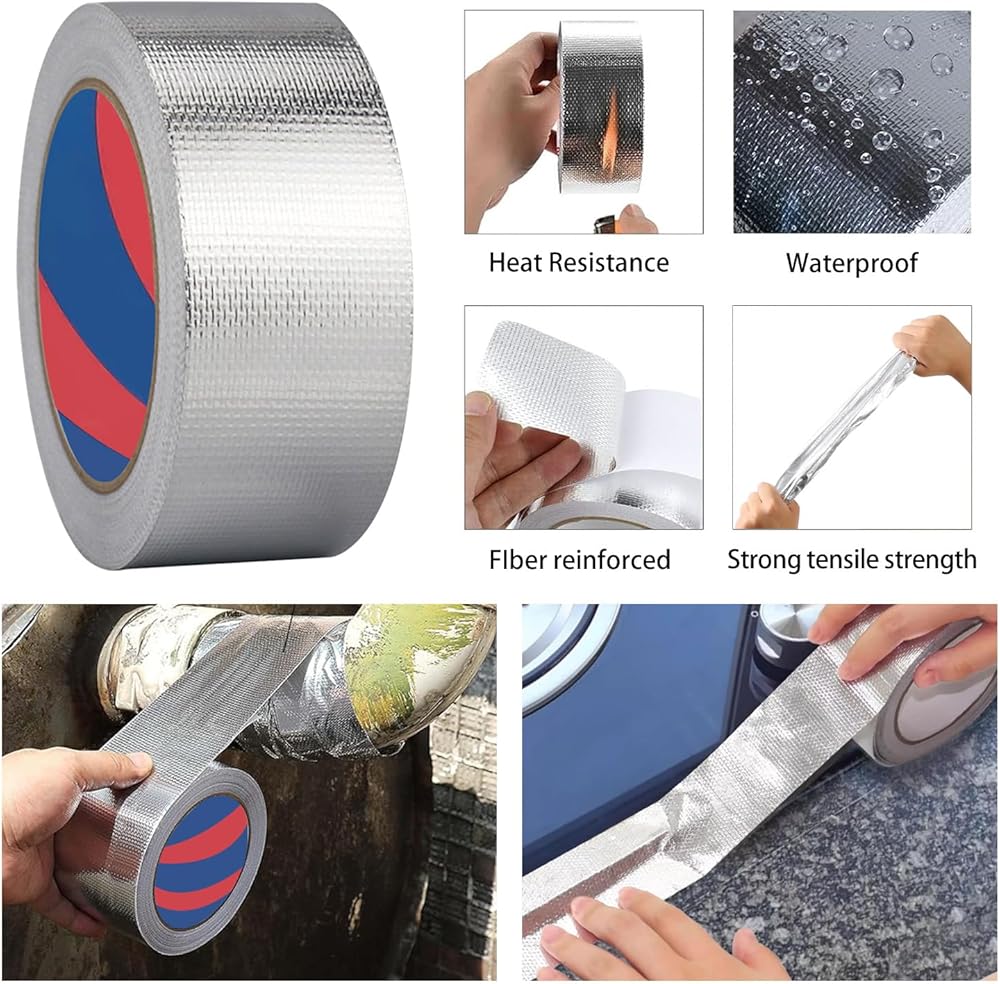 Heat Resistance

Waterproof

FIber reinforced

Strong tensile strength