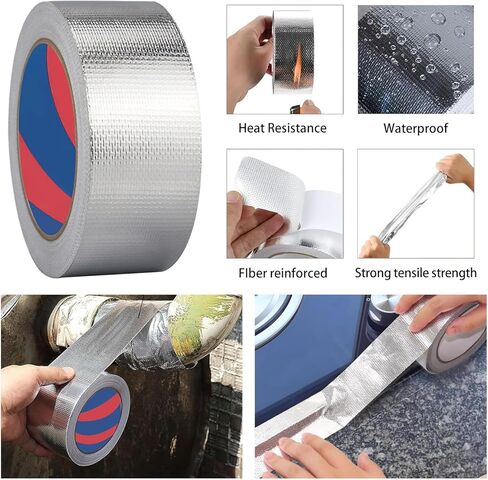 Heat Resistance

Waterproof

FIber reinforced

Strong tensile strength