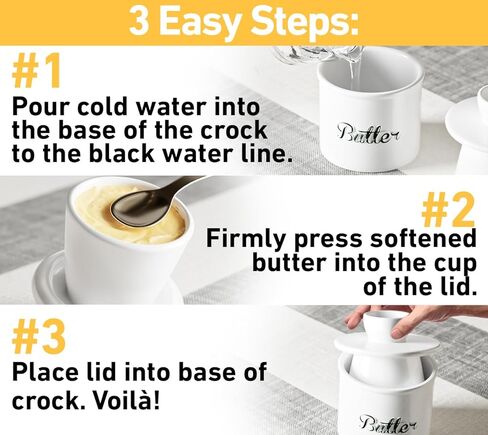 3 Easy Steps:

#1
Pour cold water into the base of the crock to the black water line.

Butter

#2
Firmly press softened butter into the cup of the lid.

#3
Place lid into base of crock. Voilà!

Butter