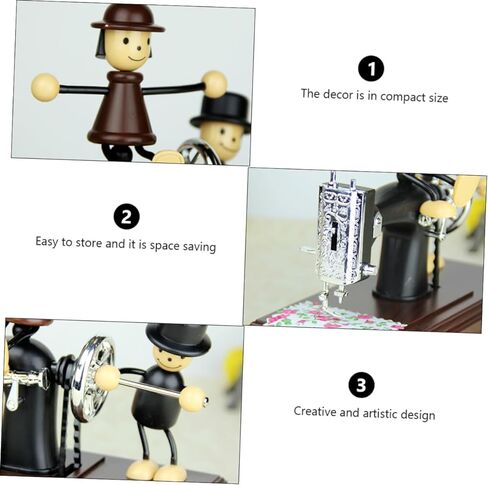 1
The decor is in compact size

2
Easy to store and it is space saving

3
Creative and artistic design