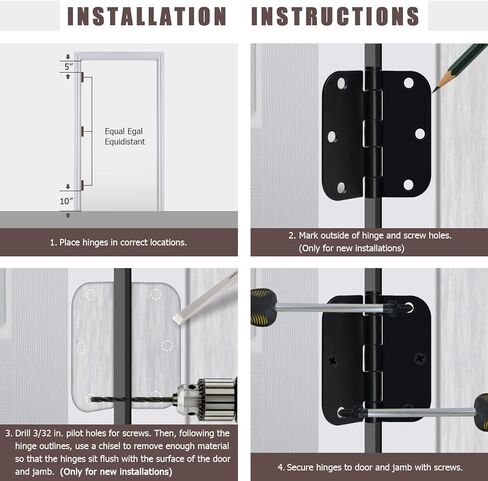 INSTALLATION INSTRUCTIONS

5"

Equal Egal Equidistant

10"

1. Place hinges in correct locations.

2. Mark outside of hinge and screw holes. (Only for new installations)

3. Drill 3/32 in. pilot holes for screws. Then, following the hinge outlines, use a chisel to remove enough material so that the hinges sit flush with the surface of the door and jamb. (Only for new installations)

4. Secure hinges to door and jamb with screws.