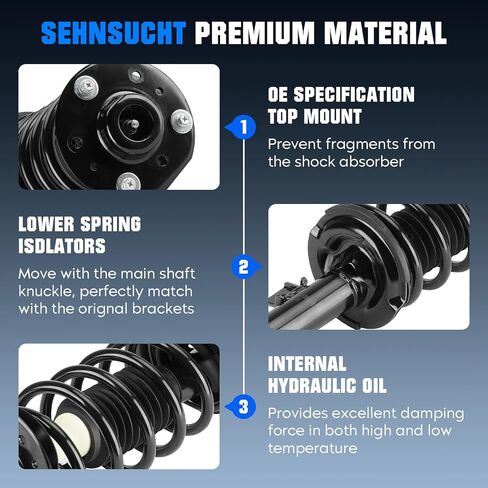 SEHNSUCHT PREMIUM MATERIAL

1

OE SPECIFICATION
TOP MOUNT

Prevent fragments from the shock absorber

LOWER SPRING
ISDLATORS

Move with the main shaft knuckle, perfectly match with the orignal brackets

2

3

INTERNAL
HYDRAULIC OIL

Provides excellent damping force in both high and low temperature