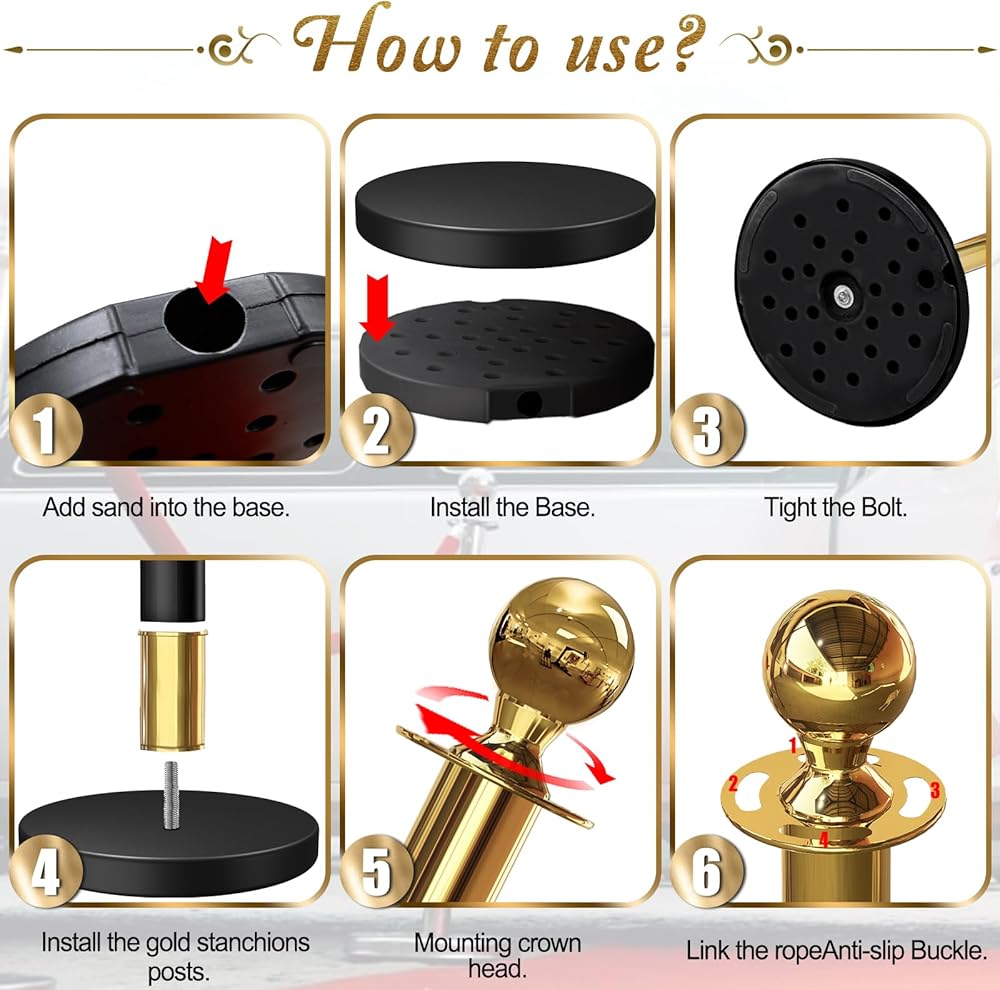 How to use?

1

Add sand into the base.

2

Install the Base.

3

Tight the Bolt.

4

Install the gold stanchions posts.

5

Mounting crown head.

1
2
3
4
6

Link the ropeAnti-slip Buckle.