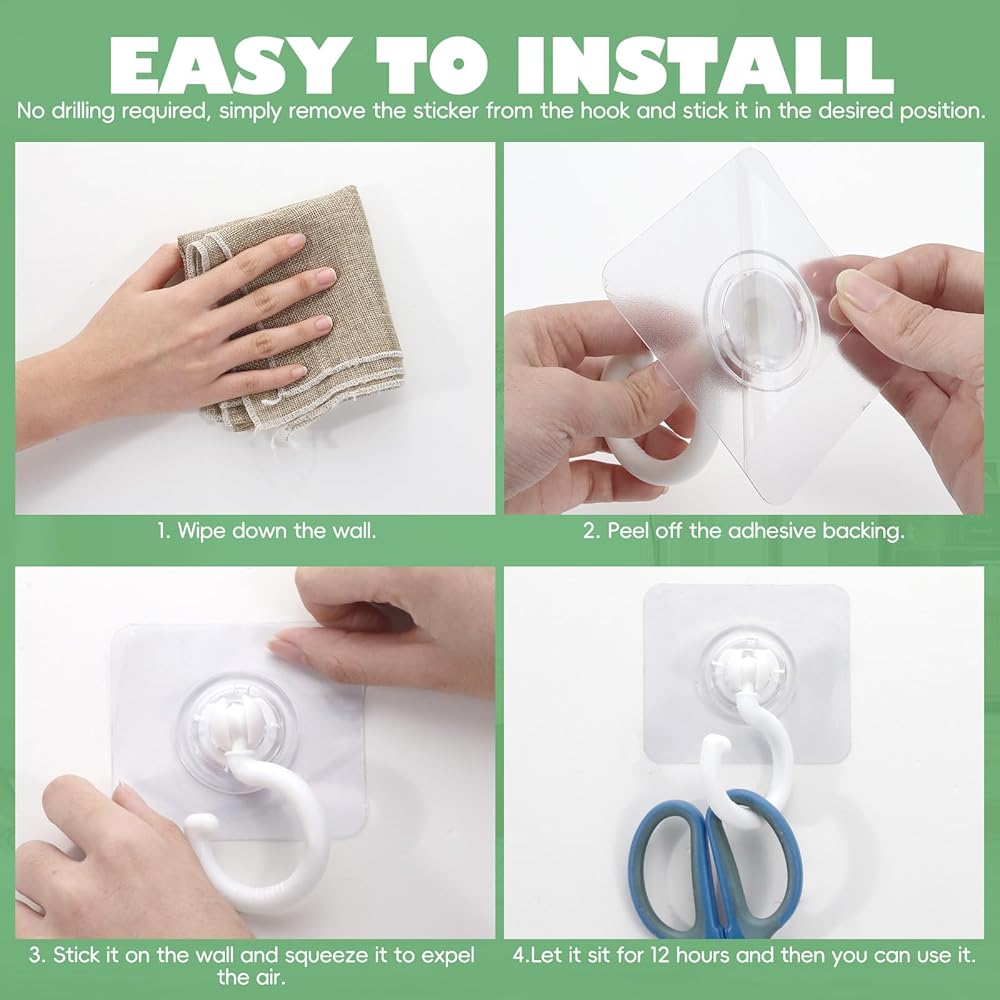 EASY TO INSTALL

No drilling required, simply remove the sticker from the hook and stick it in the desired position.

1. Wipe down the wall.

2. Peel off the adhesive backing.

3. Stick it on the wall and squeeze it to expel the air.

4.Let it sit for 12 hours and then you can use it.